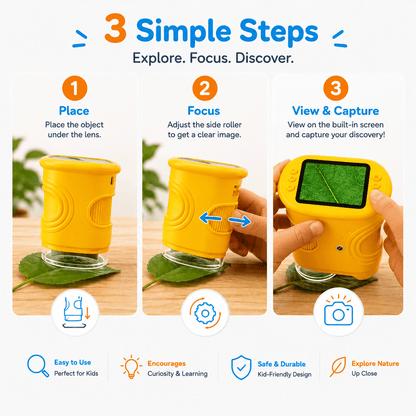 3 Simple Steps
Explore. Focus. Discover.

1
Place
Place the object under the lens.

2
Focus
Adjust the side roller to get a clear image.

3
View & Capture
View on the built-in screen and capture your discovery!

Easy to Use
Perfect for Kids

Encourages
Curiosity & Learning

Safe & Durable
Kid-Friendly Design

Explore Nature
Up Close