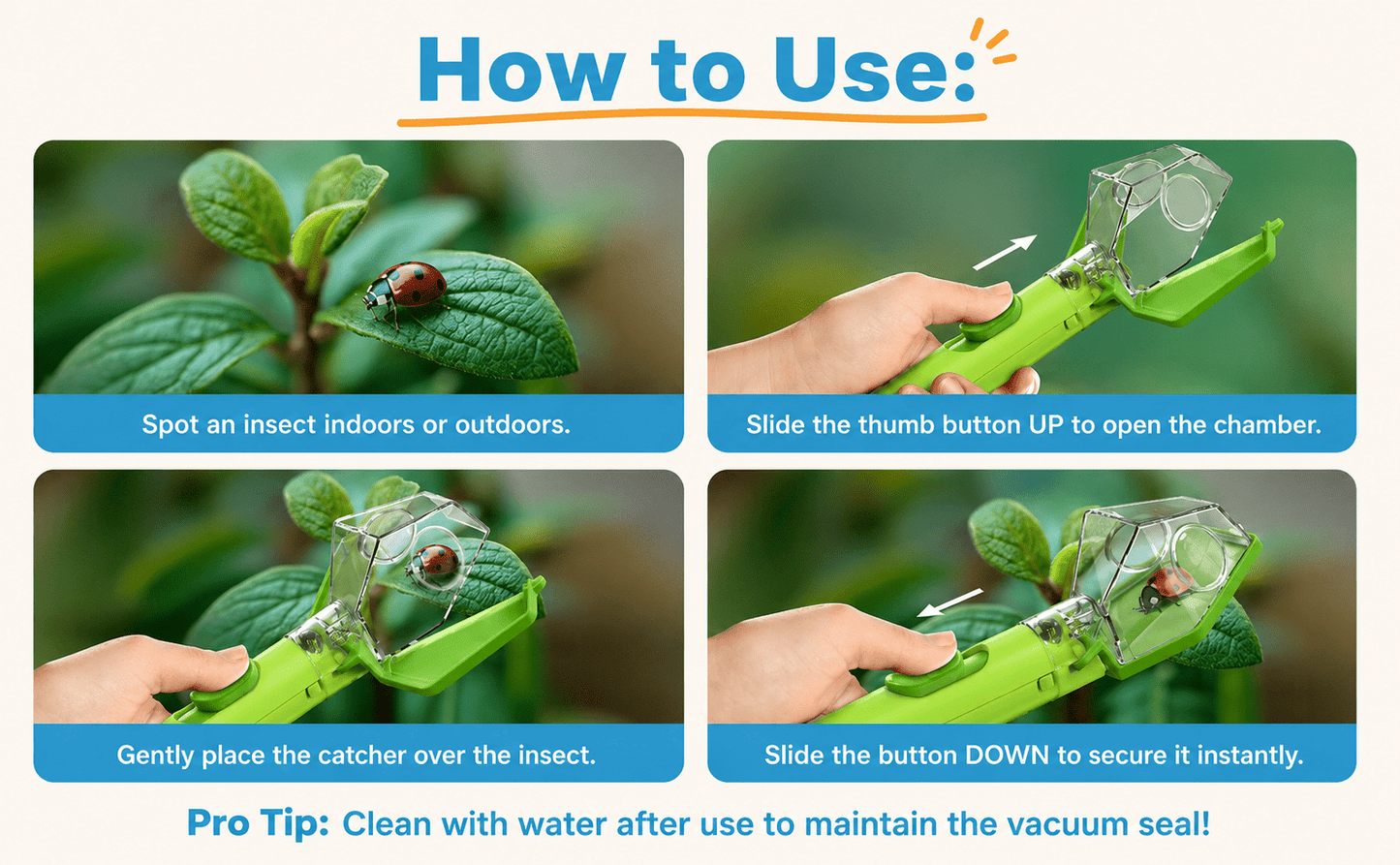 How to Use:

Spot an insect indoors or outdoors.

Slide the thumb button UP to open the chamber.

Gently place the catcher over the insect.

Slide the button DOWN to secure it instantly.

Pro Tip: Clean with water after use to maintain the vacuum seal!