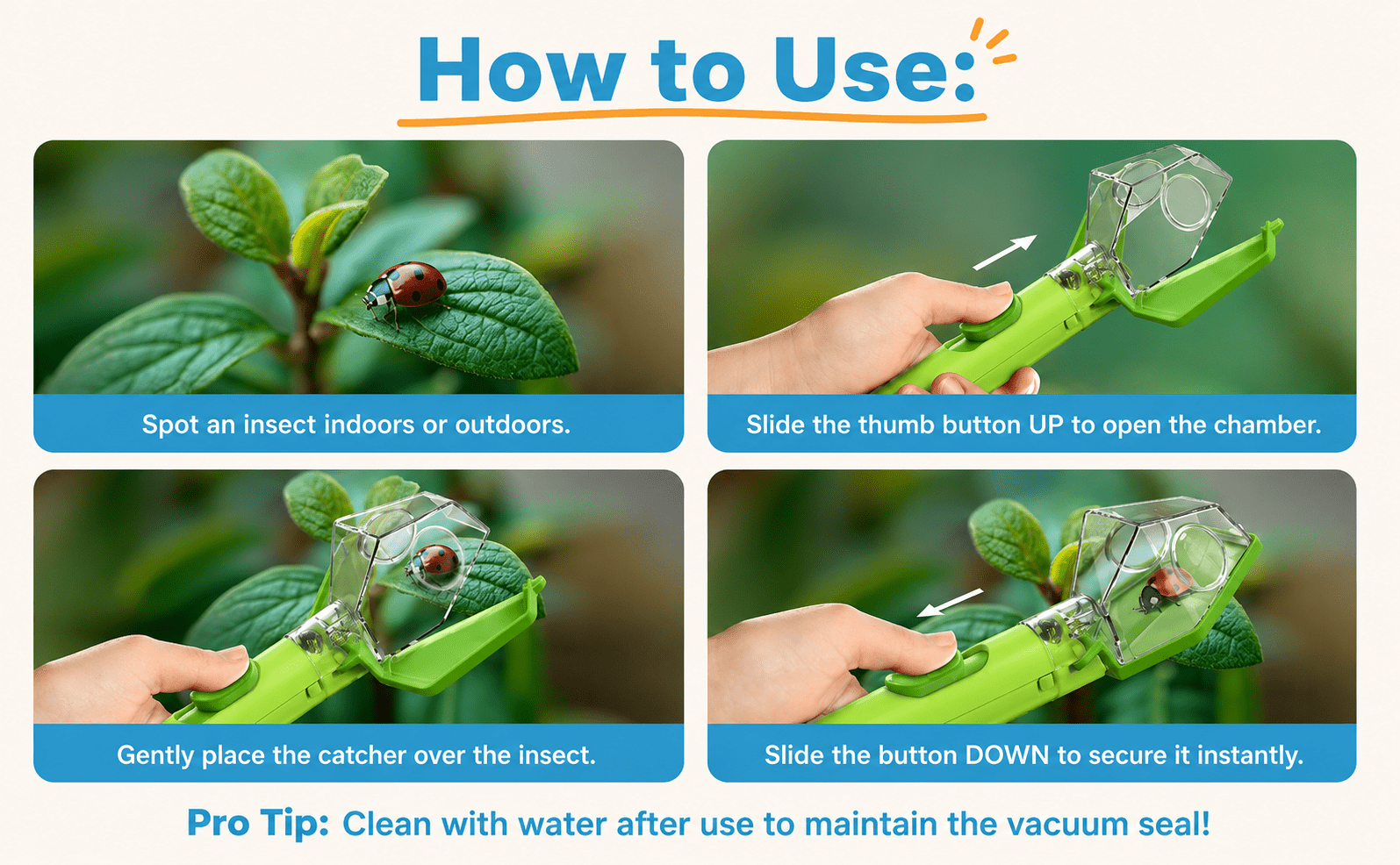 How to Use:

Spot an insect indoors or outdoors.

Slide the thumb button UP to open the chamber.

Gently place the catcher over the insect.

Slide the button DOWN to secure it instantly.

Pro Tip: Clean with water after use to maintain the vacuum seal!